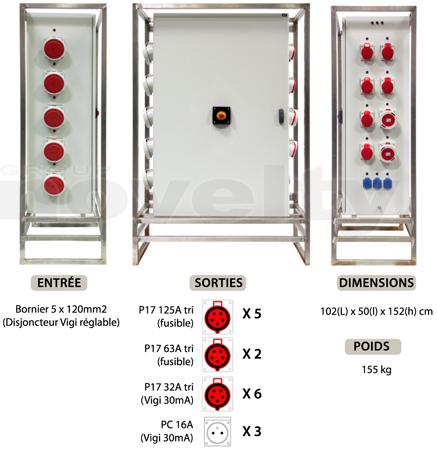 novelty

ENTRÉE

Bornier 5 x 120mm2
(Disjoncteur Vigi réglable)

SORTIES

P17 125A tri
(fusible)
X 5

P17 63A tri
(fusible)
X 2

P17 32A tri
(Vigi 30mA)
X 6

PC 16A
(Vigi 30mA)
X 3

DIMENSIONS

102(L) x 50(l) x 152(h) cm

POIDS

155 kg