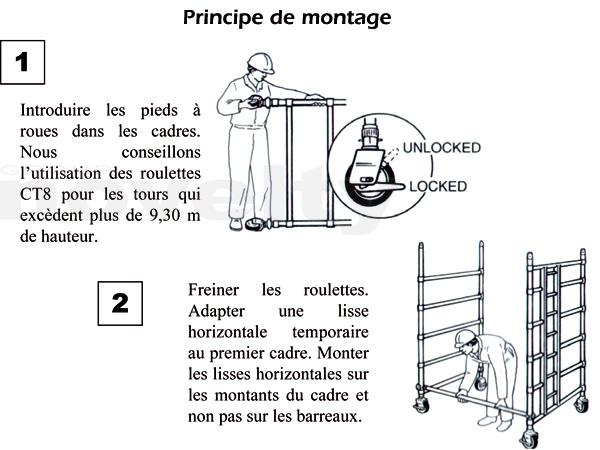 Principe de montage

1

Introduire les pieds à roues dans les cadres. Nous conseillons l'utilisation des roulettes CT8 pour les tours qui excèdent plus de 9,30 m de hauteur.

UNLOCKED

LOCKED

2

Freiner les roulettes. Adapter une lisse horizontale temporaire au premier cadre. Monter les lisses horizontales sur les montants du cadre et non pas sur les barreaux.