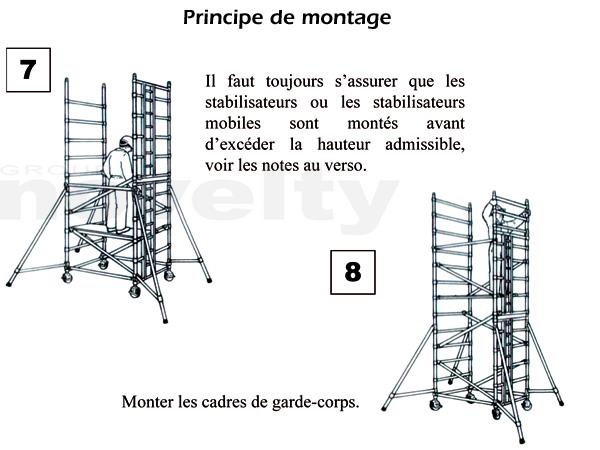 Principe de montage

7

Il faut toujours s'assurer que les stabilisateurs ou les stabilisateurs mobiles sont montés avant d'excéder la hauteur admissible, voir les notes au verso.

GROUPE novelty

8

Monter les cadres de garde-corps.