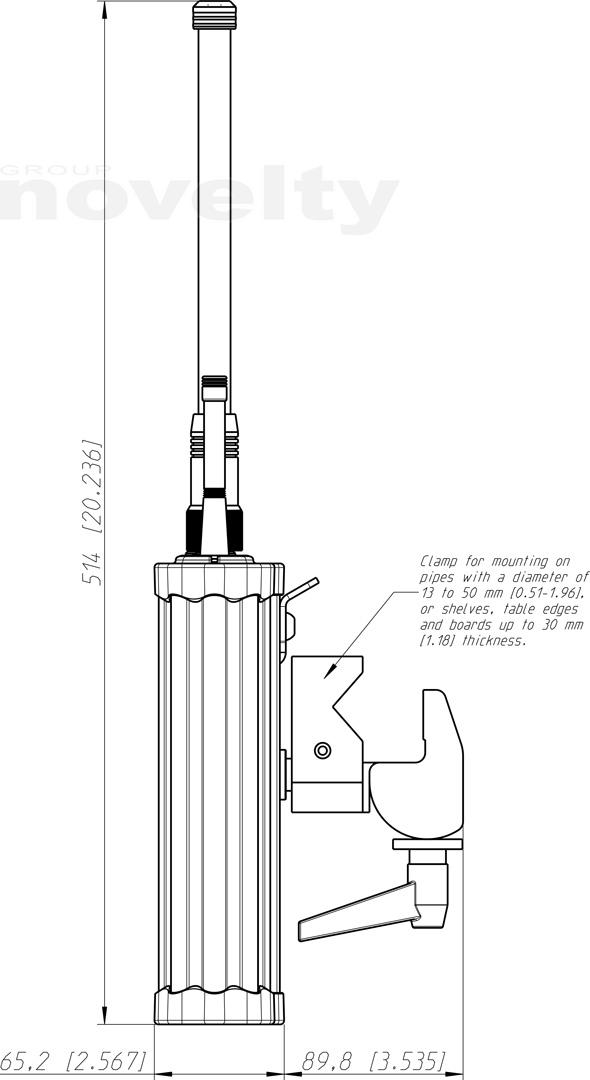 GROUP
novelty

514 [20.236]

Clamp for mounting on pipes with a diameter of 13 to 50 mm [0.51-1.96], or shelves, table edges and boards up to 30 mm [1.18] thickness.

65.2 [2.567]

89.8 [3.535]